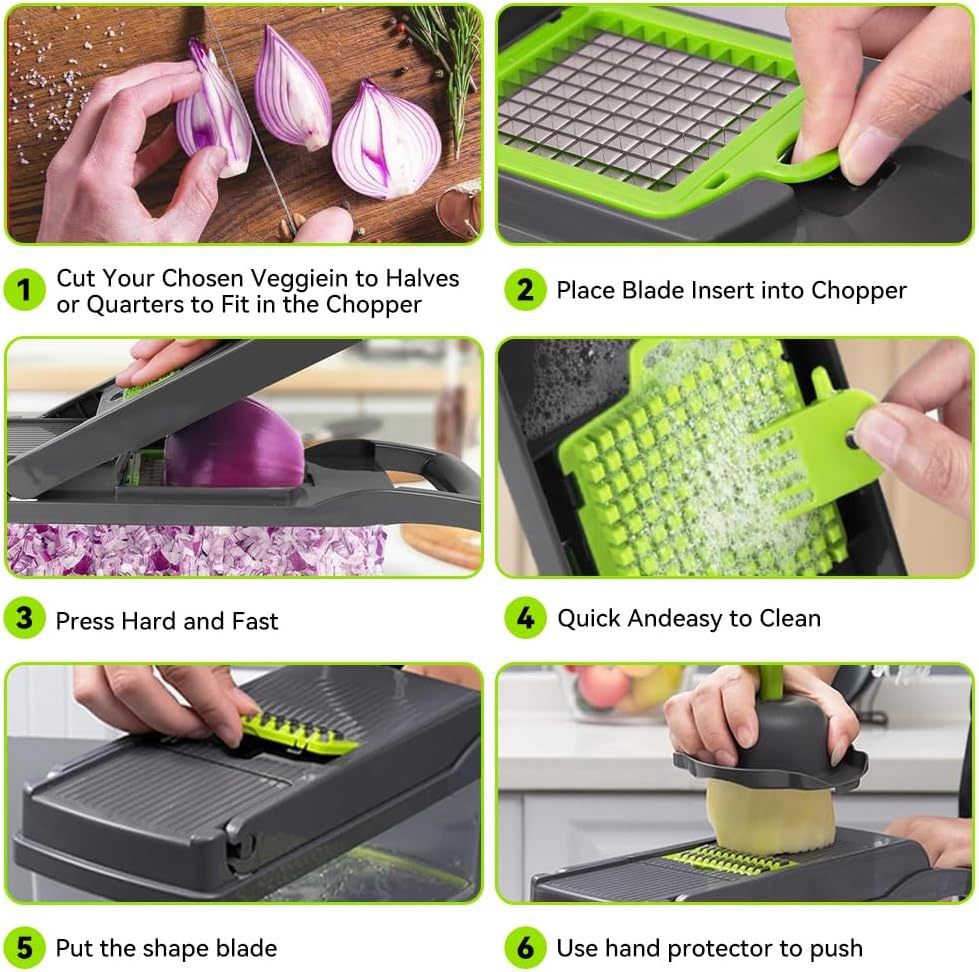 1 Cut Your Chosen Veggiein to Halves or Quarters to Fit in the Chopper

2 Place Blade Insert into Chopper

3 Press Hard and Fast

4 Quick Andeasy to Clean

5 Put the shape blade

6 Use hand protector to push